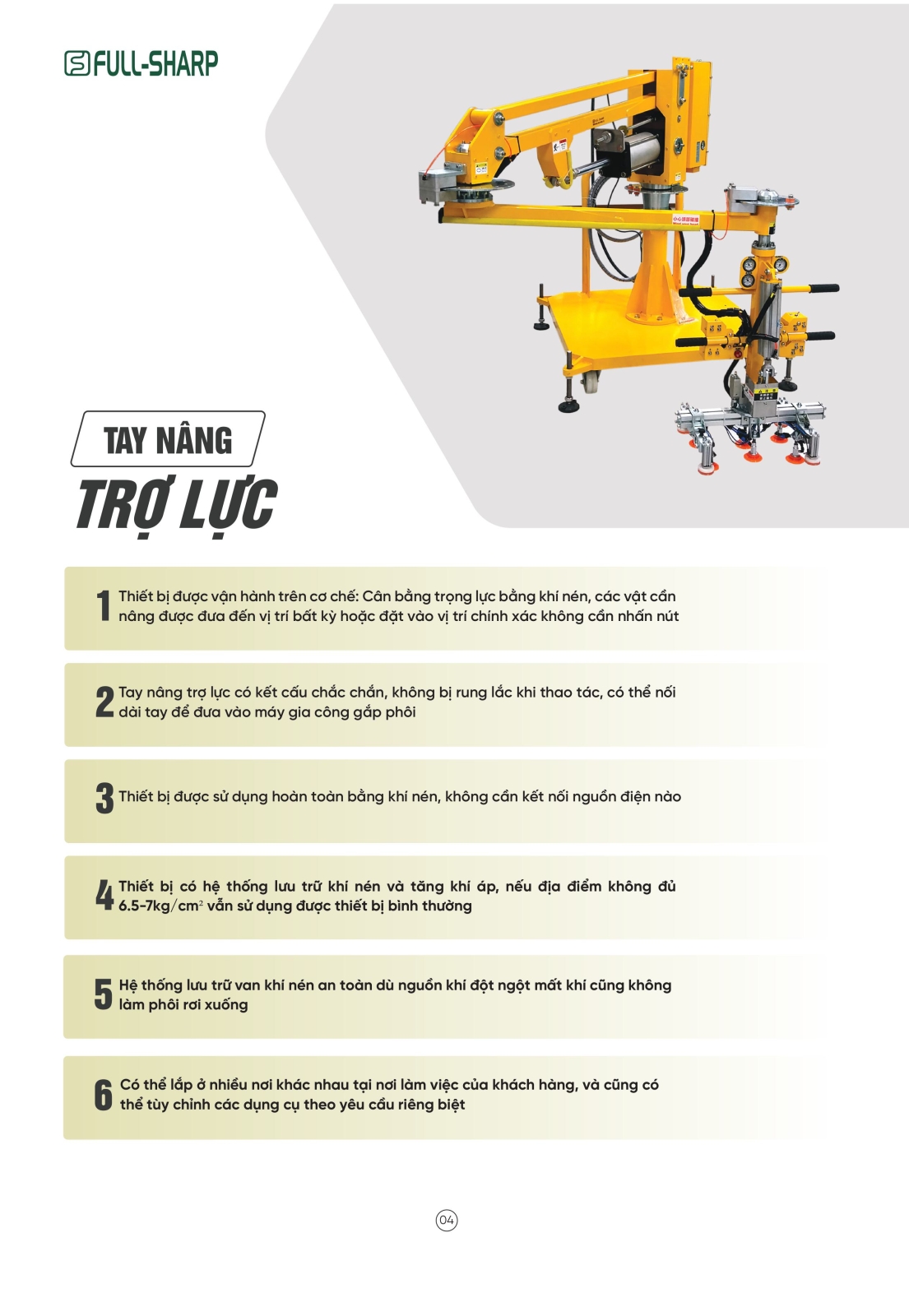 FULL-SHARP

TAY NÂNG

TRỢ LỰC

1 Thiết bị được vận hành trên cơ chế: Cân bằng trọng lực bằng khí nén, các vật cần nâng được đưa đến vị trí bất kỳ hoặc đặt vào vị trí chính xác không cần nhấn nút

2 Tay nâng trợ lực có kết cấu chắc chắn, không bị rung lắc khi thao tác, có thể nối dài tay để đưa vào máy gia công gắp phôi

3 Thiết bị được sử dụng hoàn toàn bằng khí nén, không cần kết nối nguồn điện nào

4 Thiết bị có hệ thống lưu trữ khí nén và tăng khí áp, nếu địa điểm không đủ 6.5-7kg/cm$^2$ vẫn sử dụng được thiết bị bình thường

5 Hệ thống lưu trữ van khí nén an toàn dù nguồn khí đột ngột mất khí cũng không làm phôi rơi xuống

6 Có thể lắp ở nhiều nơi khác nhau tại nơi làm việc của khách hàng, và cũng có thể tùy chỉnh các dụng cụ theo yêu cầu riêng biệt

04