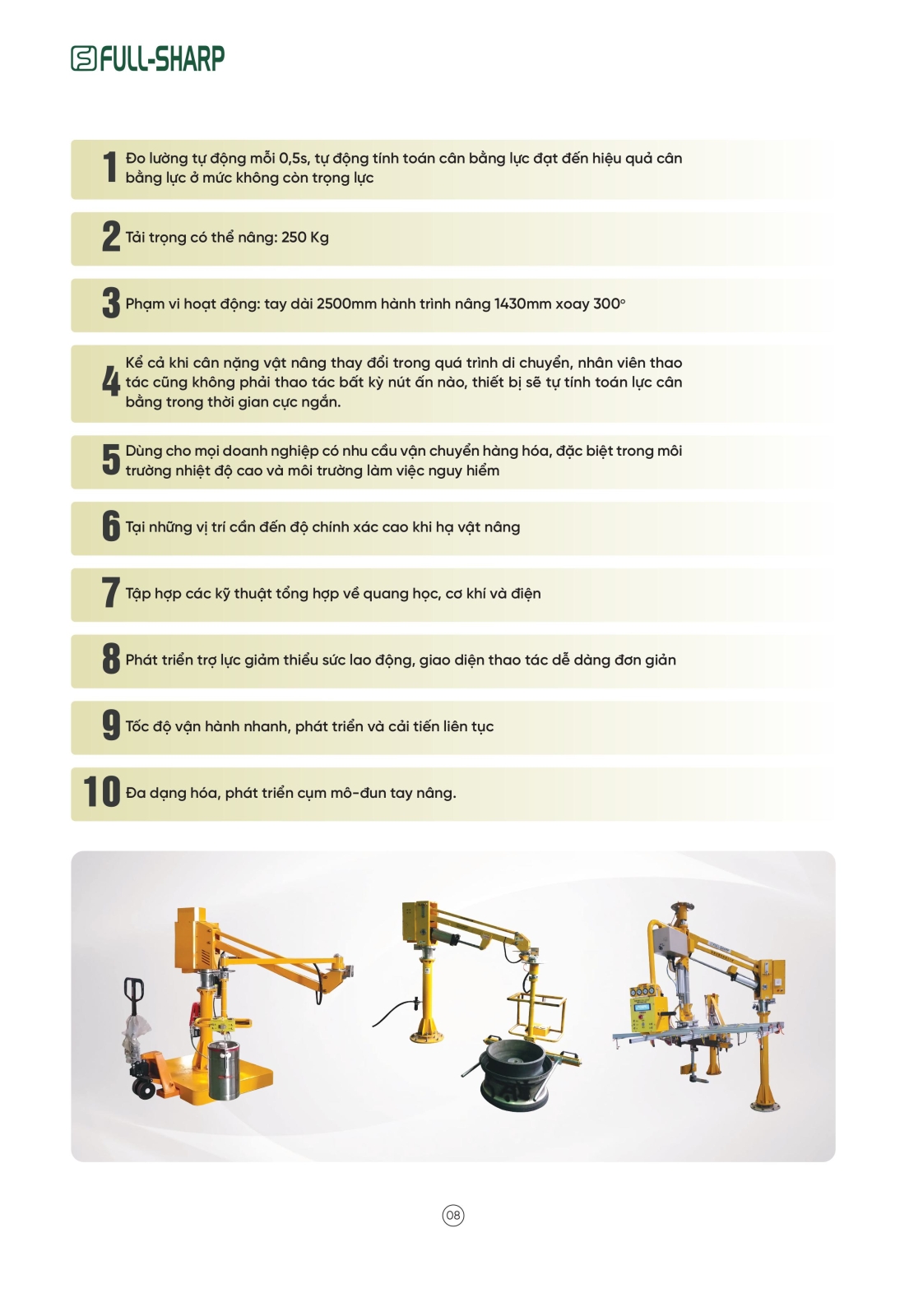 FULL-SHARP

1 Đo lường tự động mỗi 0,5s, tự động tính toán cân bằng lực đạt đến hiệu quả cân bằng lực ở mức không còn trọng lực

2 Tải trọng có thể nâng: 250 Kg

3 Phạm vi hoạt động: tay dài 2500mm hành trình nâng 1430mm xoay 300°

4 Kể cả khi cân nặng vật nâng thay đổi trong quá trình di chuyển, nhân viên thao tác cũng không phải thao tác bất kỳ nút ấn nào, thiết bị sẽ tự tính toán lực cân bằng trong thời gian cực ngắn.

5 Dùng cho mọi doanh nghiệp có nhu cầu vận chuyển hàng hóa, đặc biệt trong môi trường nhiệt độ cao và môi trường làm việc nguy hiểm

6 Tại những vị trí cần đến độ chính xác cao khi hạ vật nâng

7 Tập hợp các kỹ thuật tổng hợp về quang học, cơ khí và điện

8 Phát triển trợ lực giảm thiểu sức lao động, giao diện thao tác dễ dàng đơn giản

9 Tốc độ vận hành nhanh, phát triển và cải tiến liên tục

10 Đa dạng hóa, phát triển cụm mô-đun tay nâng.

08